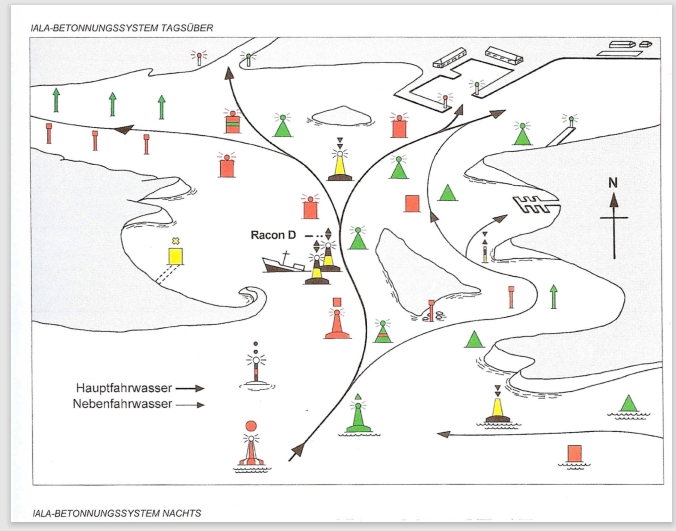 IALA-BETONNUNGSSYSTEM TAGSÜBER

N

Racon D

Hauptfahrwasser
Nebenfahrwasser

IALA-BETONNUNGSSYSTEM NACHTS